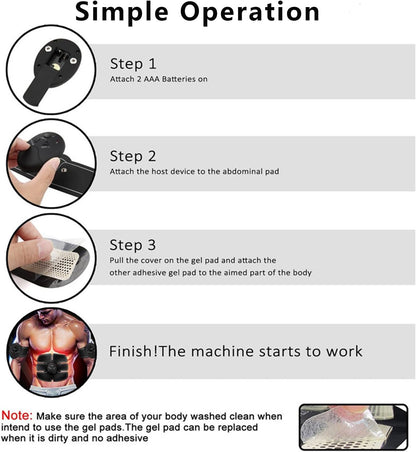 Simple Operation

Step 1
Attach 2 AAA Batteries on

Step 2
Attach the host device to the abdominal pad

Step 3
Pull the cover on the gel pad and attach the other adhesive gel pad to the aimed part of the body

Finish!The machine starts to work

Note: Make sure the area of your body washed clean when intend to use the gel pads.The gel pad can be replaced when it is dirty and no adhesive