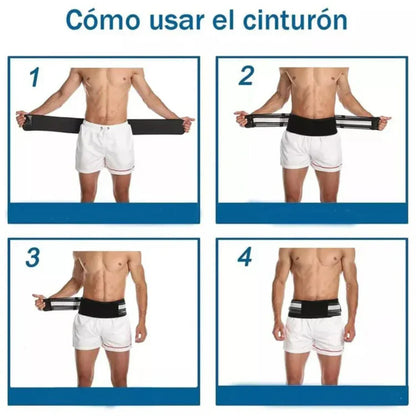 Cómo usar el cinturón

1

2

3

4