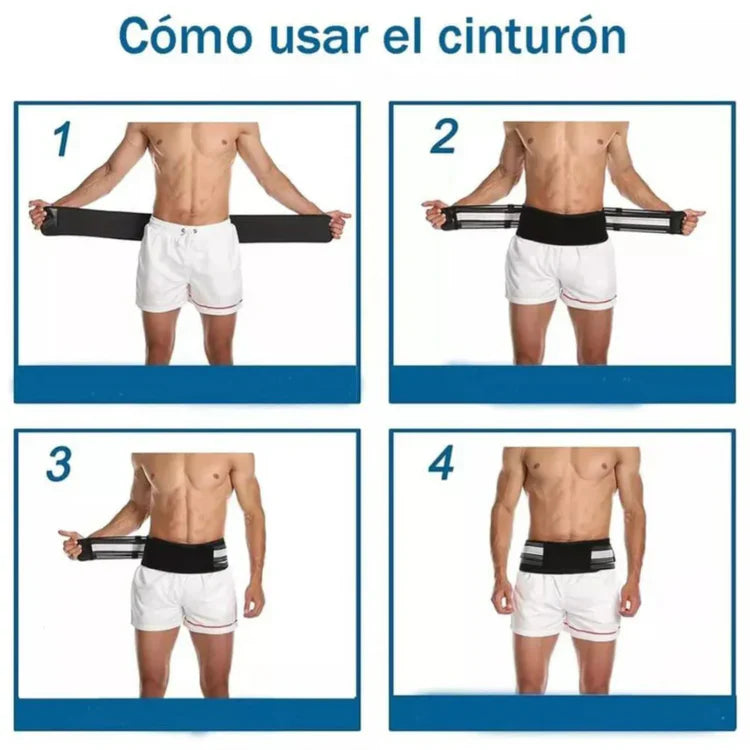 Cómo usar el cinturón

1

2

3

4